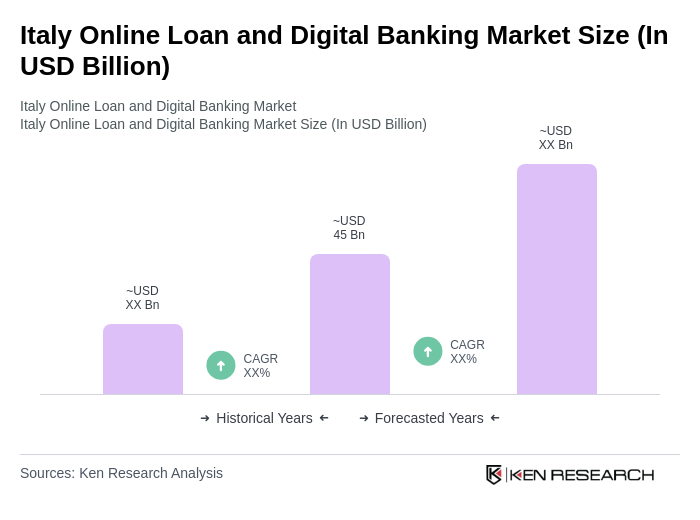 Italy Online Loan and Digital Banking Market Size (In USD Billion)

Italy Online Loan and Digital Banking Market
Italy Online Loan and Digital Banking Market Size (In USD Billion)

~USD
XX Bn

CAGR
XX%

~USD
45 Bn

CAGR
XX%

~USD
XX Bn

→ Historical Years ←

→ Forecasted Years ←

Sources: Ken Research Analysis

KEN RESEARCH